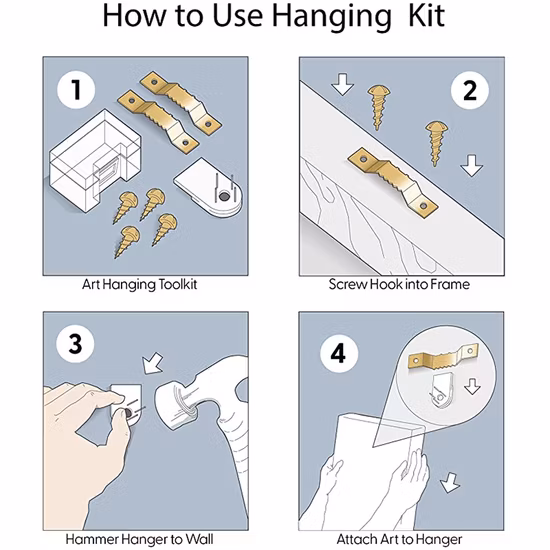 How to Use Hanging Kit

1

Art Hanging Toolkit

2

Screw Hook into Frame

3

Hammer Hanger to Wall

4

Attach Art to Hanger